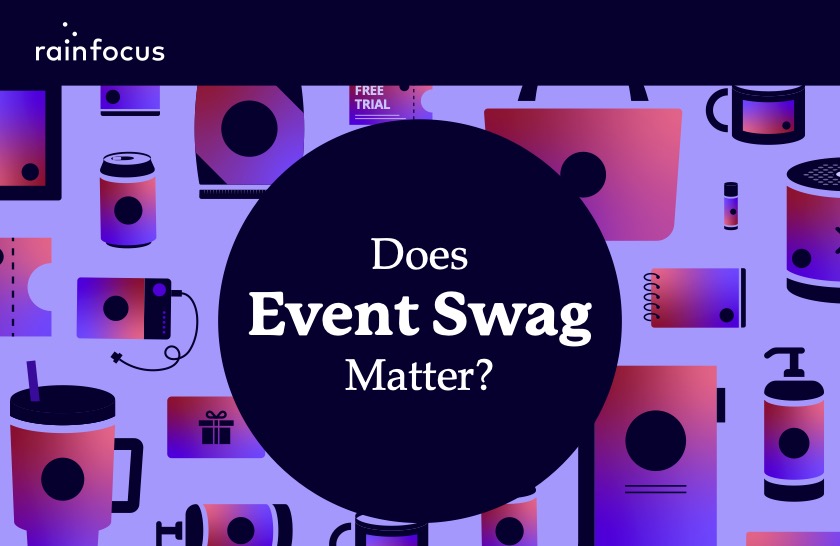 rainfocus

FREE TRIAL

Does
Event Swag
Matter?