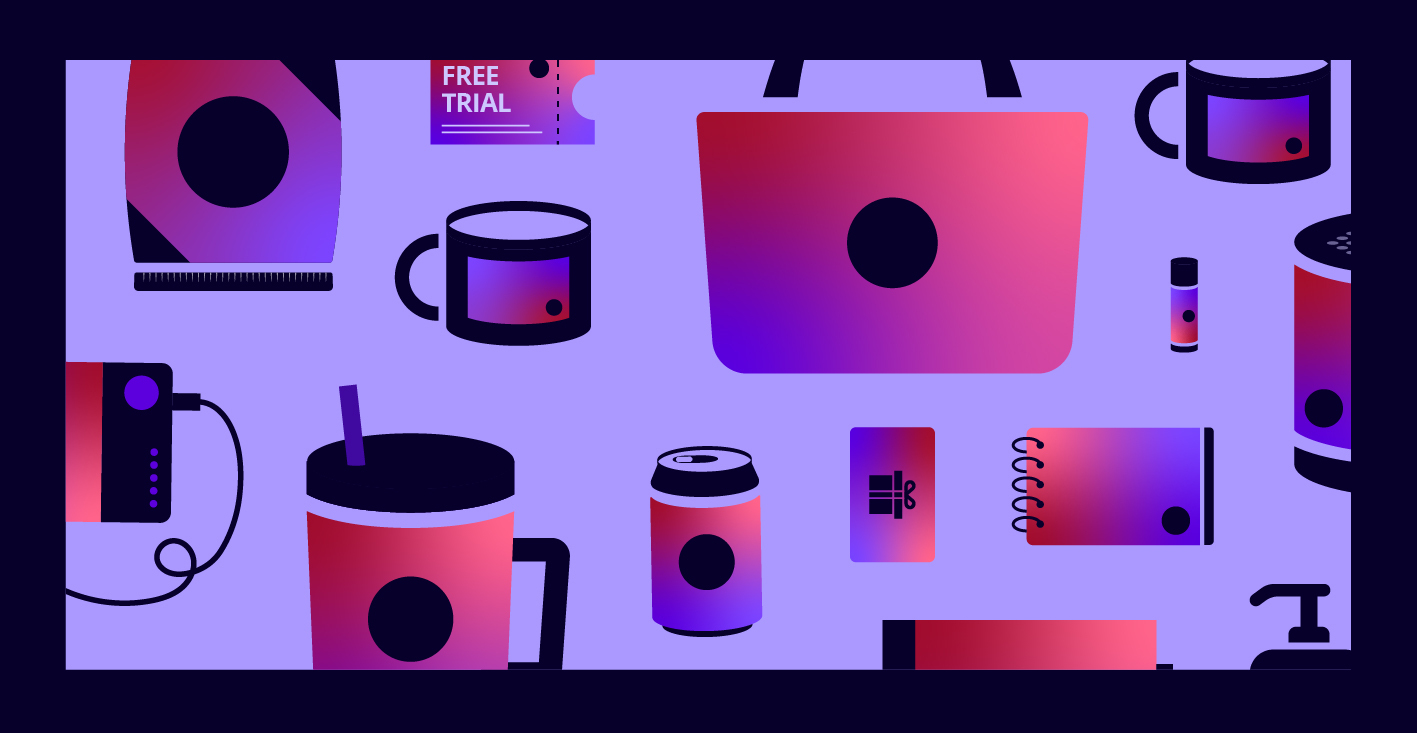 FREE
TRIAL